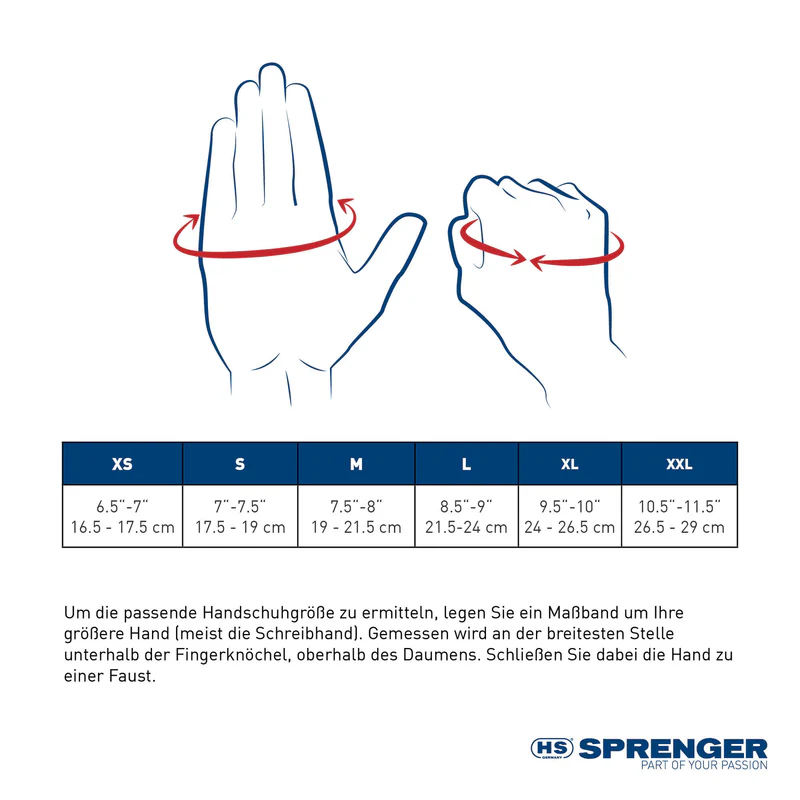 | XS | S | M | L | XL | XXL |
|---|---|---|---|---|---|
| 6.5"-7" 16.5 - 17.5 cm | 7"-7.5" 17.5 - 19 cm | 7.5"-8" 19 - 21.5 cm | 8.5"-9" 21.5-24 cm | 9.5"-10" 24 - 26.5 cm | 10.5"-11.5" 26.5 - 29 cm |

Um die passende Handschuhgröße zu ermitteln, legen Sie ein Maßband um Ihre größere Hand (meist die Schreibhand). Gemessen wird an der breitesten Stelle unterhalb der Fingerknöchel, oberhalb des Daumens. Schließen Sie dabei die Hand zu einer Faust.

HS GERMANY SPRENGER
PART OF YOUR PASSION